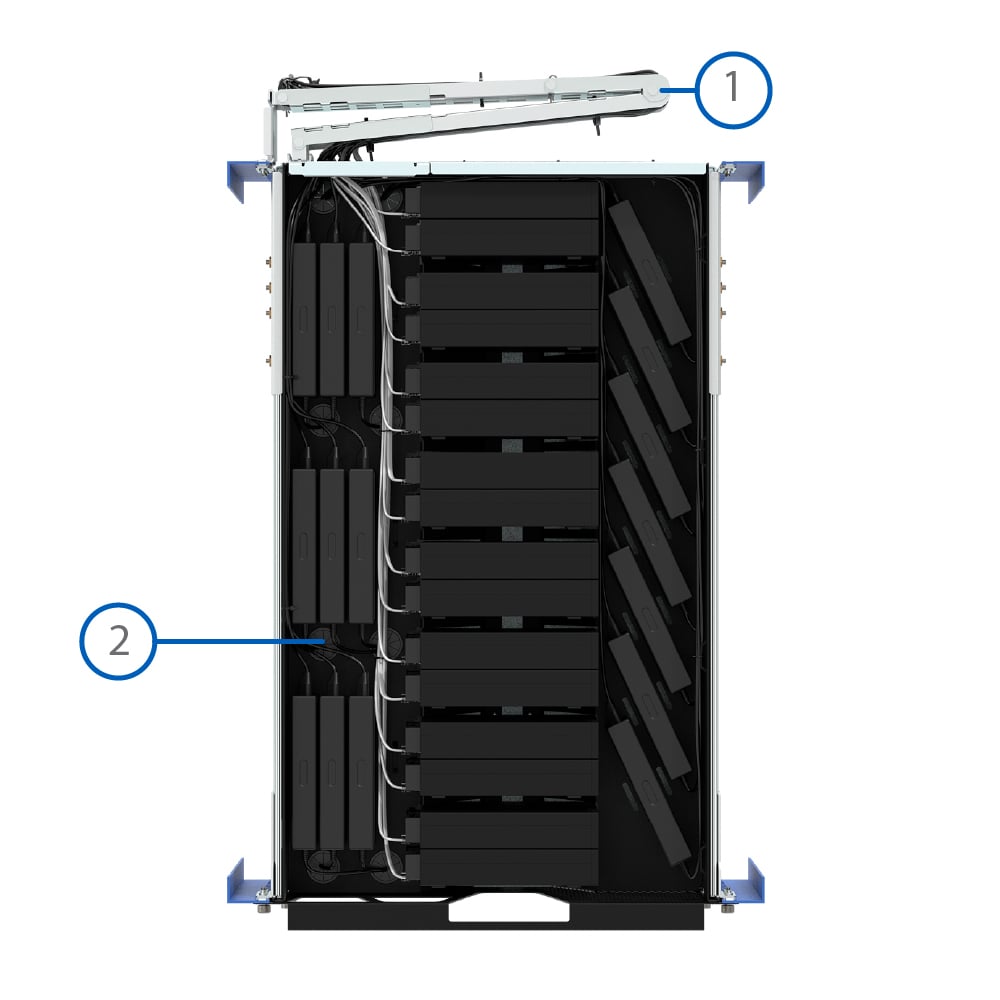 1

2